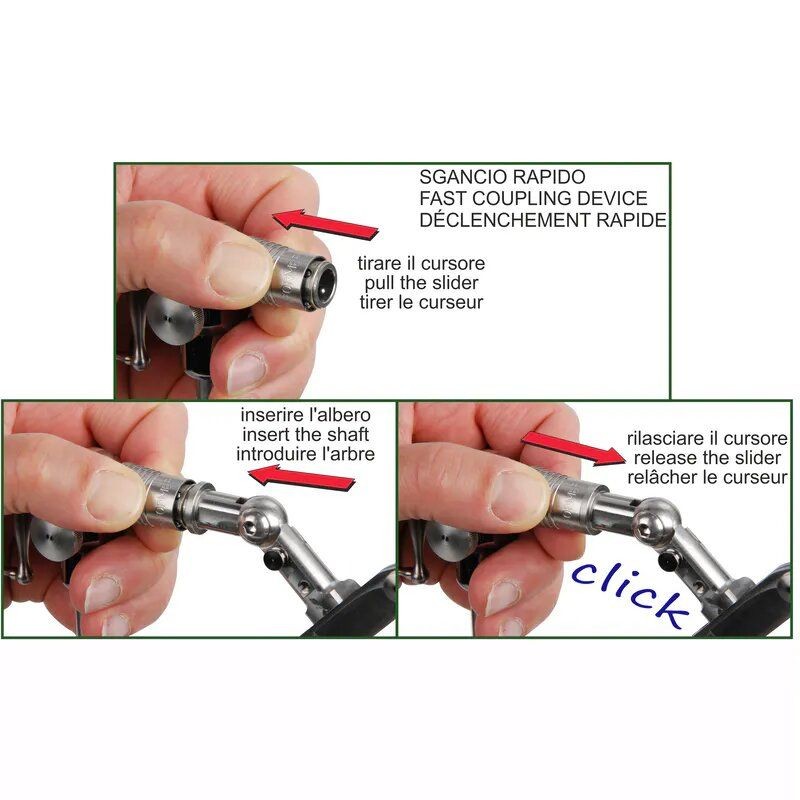 SGANCIO RAPIDO
FAST COUPLING DEVICE
DÉCLENCHEMENT RAPIDE

tirare il cursore
pull the slider
tirer le curseur

inserire l'albero
insert the shaft
introduire l'arbre

rilasciare il cursore
release the slider
relâcher le curseur

click