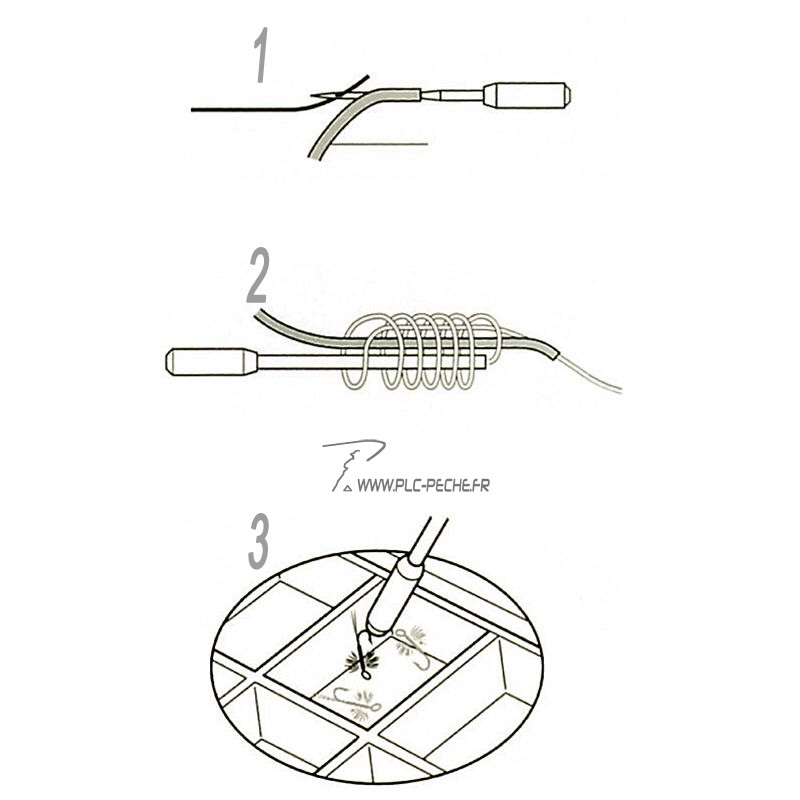 1

2

WWW.PLC-PECHE.FR

3