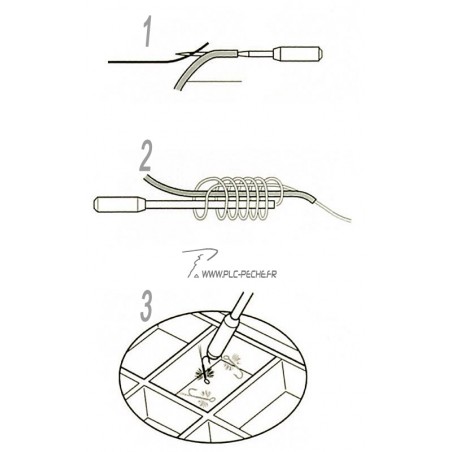 1

2

WWW.PLC-PECHE.FR

3